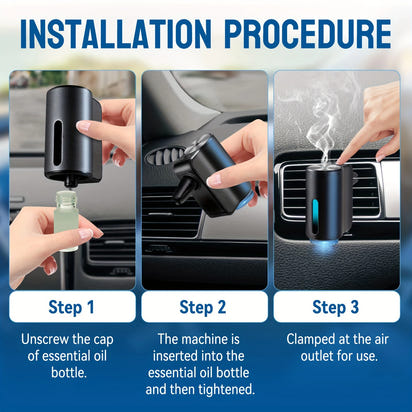 INSTALLATION PROCEDURE

Step 1

Unscrew the cap of essential oil bottle.

Step 2

The machine is inserted into the essential oil bottle and then tightened.

Step 3

Clamped at the air outlet for use.