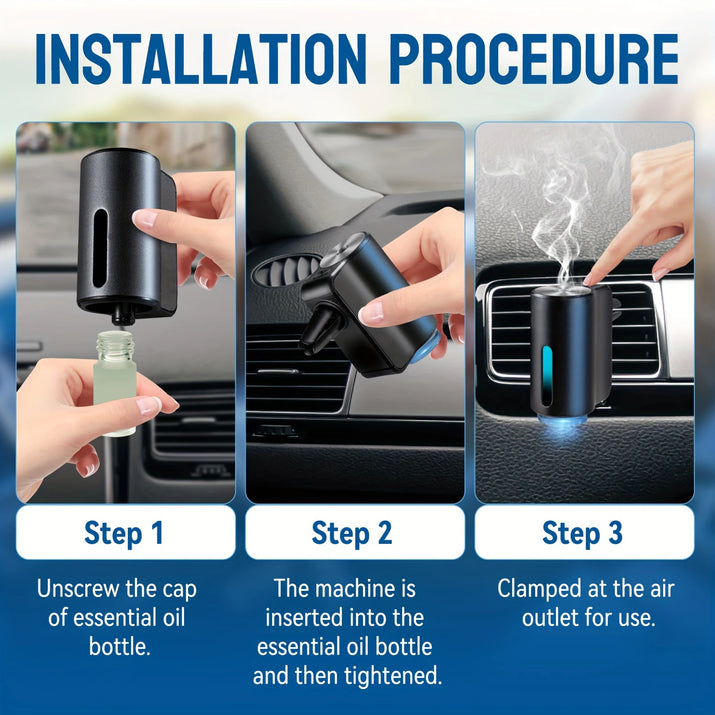 INSTALLATION PROCEDURE

Step 1

Unscrew the cap of essential oil bottle.

Step 2

The machine is inserted into the essential oil bottle and then tightened.

Step 3

Clamped at the air outlet for use.